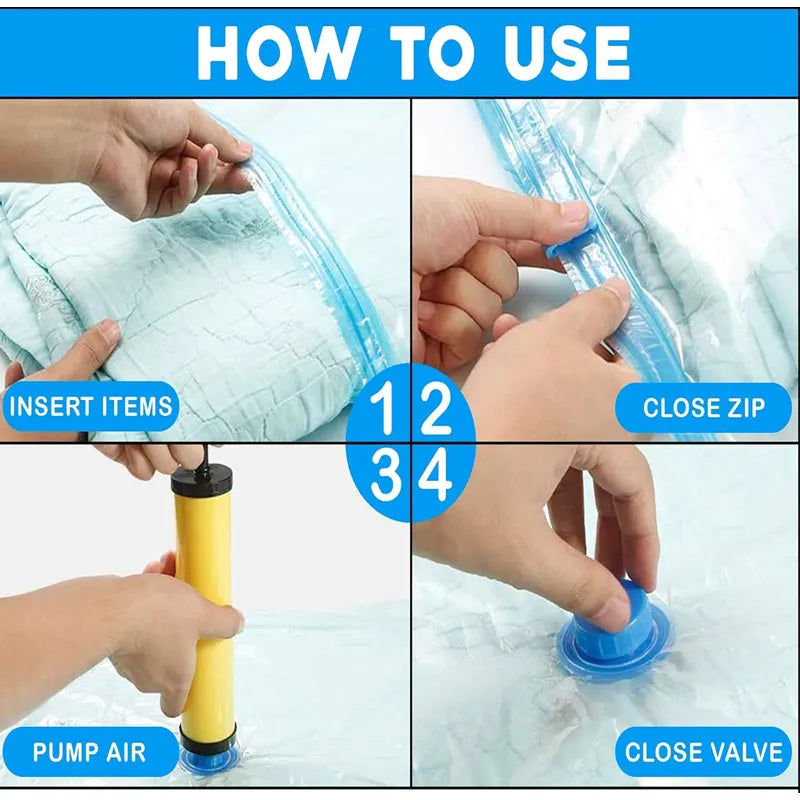 HOW TO USE

INSERT ITEMS

1

2

CLOSE ZIP

3

4

PUMP AIR

CLOSE VALVE