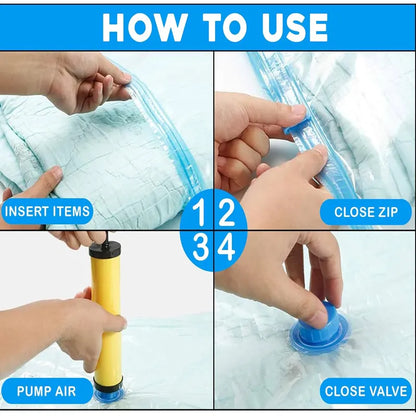 HOW TO USE

INSERT ITEMS

1

2

CLOSE ZIP

3

4

PUMP AIR

CLOSE VALVE